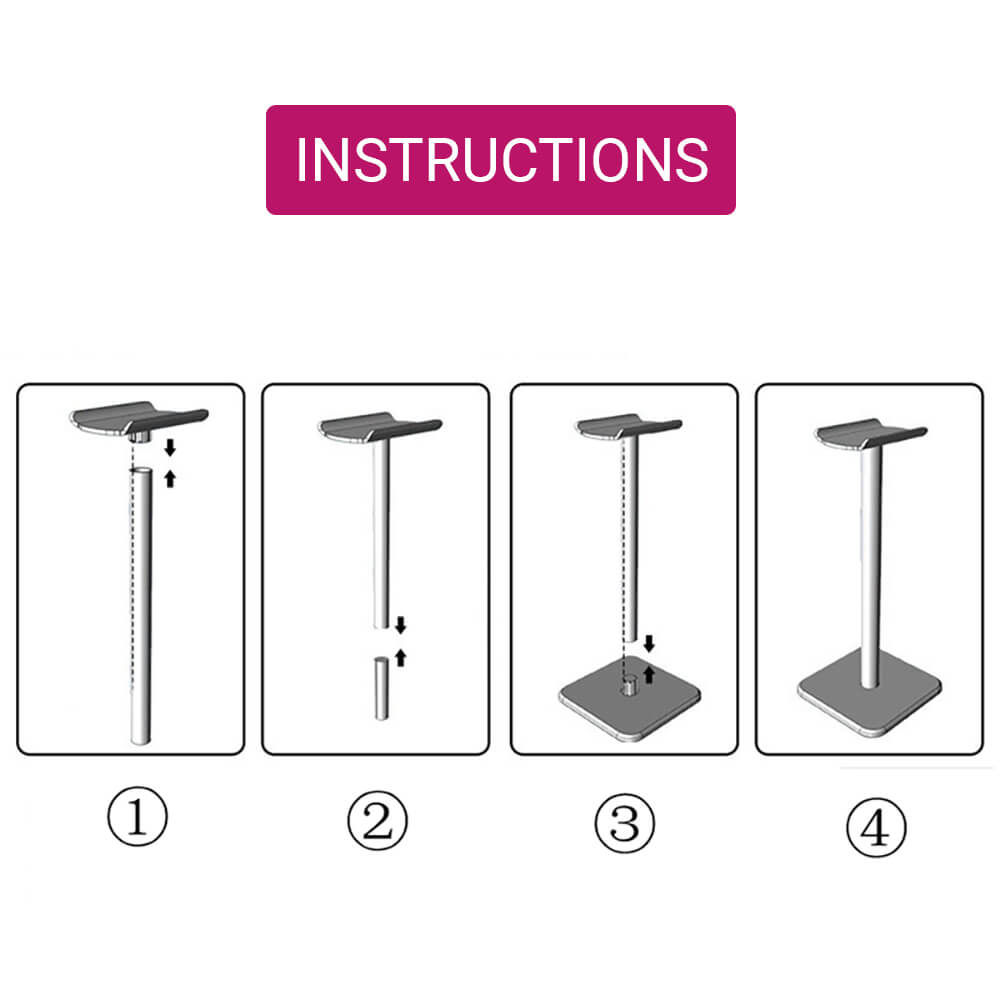 INSTRUCTIONS

①

②

③

④